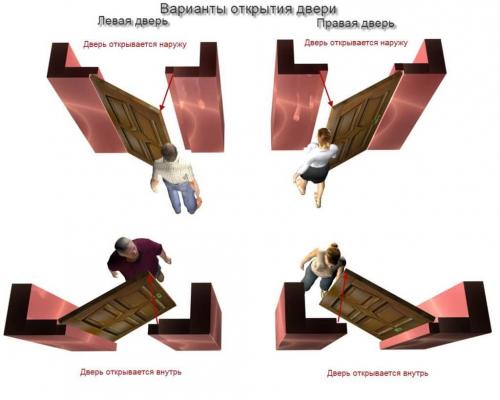 Варианты открытия двери

Левая дверь

Правая дверь

Дверь открывается наружу

Дверь открывается наружу

Дверь открывается внутрь

Дверь открывается внутрь