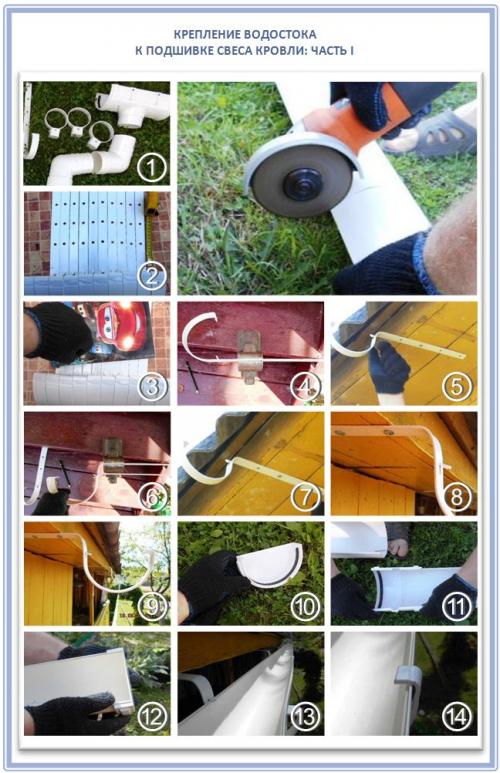 КРЕПЛЕНИЕ ВОДОСТОКА
К ПОДШИВКЕ СВЕСА КРОВЛИ: ЧАСТЬ I

1

2

3

4

5

6

7

8

9

10

11

12

13

14